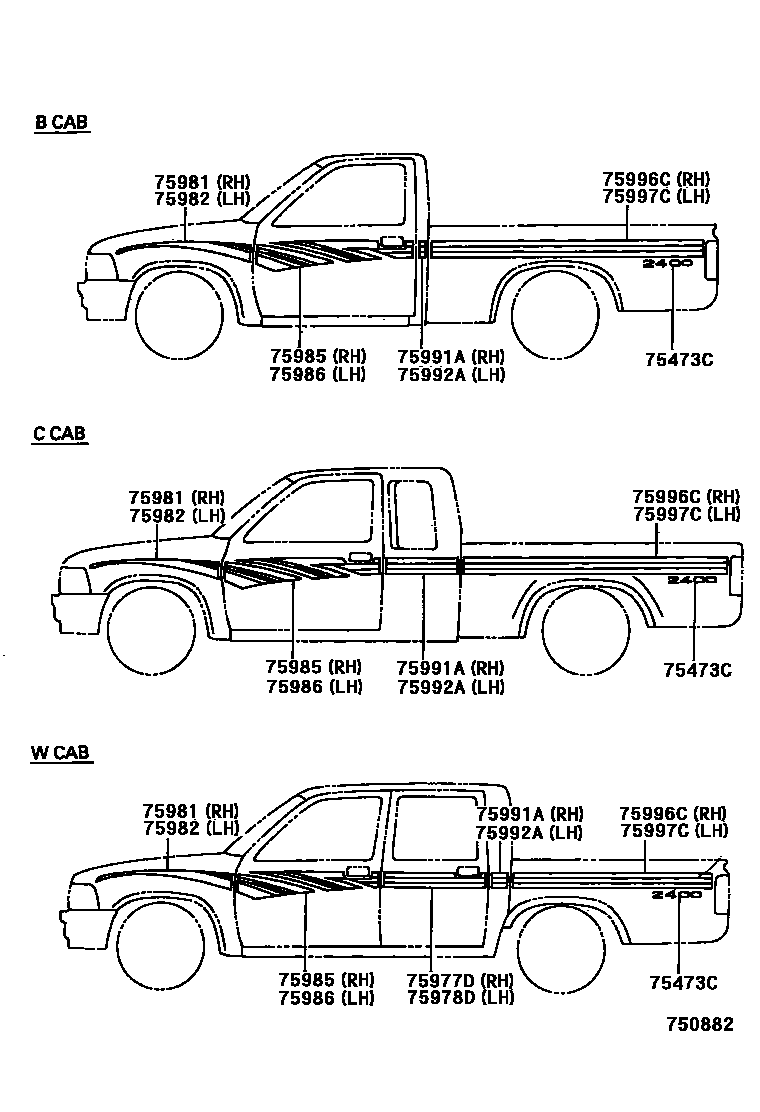 B CAB

75981 (RH)
75982 (LH)

75996C (RH)
75997C (LH)

2400

75985 (RH)
75986 (LH)

75991A (RH)
75992A (LH)

75473C

C CAB

75981 (RH)
75982 (LH)

75996C (RH)
75997C (LH)

2400

75985 (RH)
75986 (LH)

75991A (RH)
75992A (LH)

75473C

W CAB

75981 (RH)
75982 (LH)

75991A (RH)
75992A (LH)

75996C (RH)
75997C (LH)

2400

75985 (RH)
75986 (LH)

75977D (RH)
75978D (LH)

75473C

750882